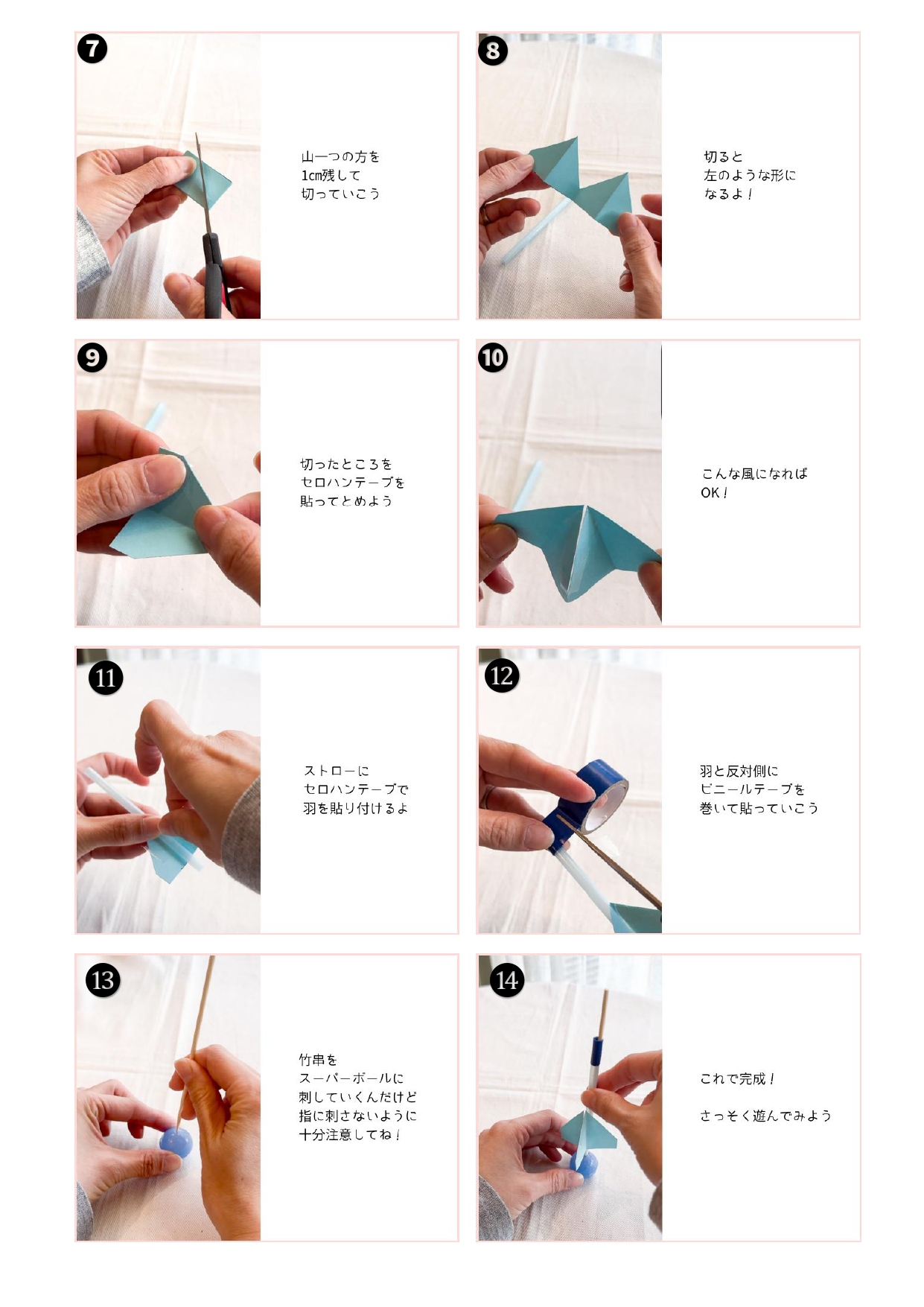 7
山一つの方を
1cm残して
切っていこう

8
切ると
左のような形に
なるよ！

9
切ったところを
セロハンテープを
貼ってとめよう

10
こんな風になれば
OK！

11
ストローに
セロハンテープで
羽を貼り付けるよ

12
羽と反対側に
ビニールテープを
巻いて貼っていこう

13
竹串を
スーパーボールに
刺していくんだけど
指に刺さないように
十分注意してね！

14
これで完成！

さっそく遊んでみよう